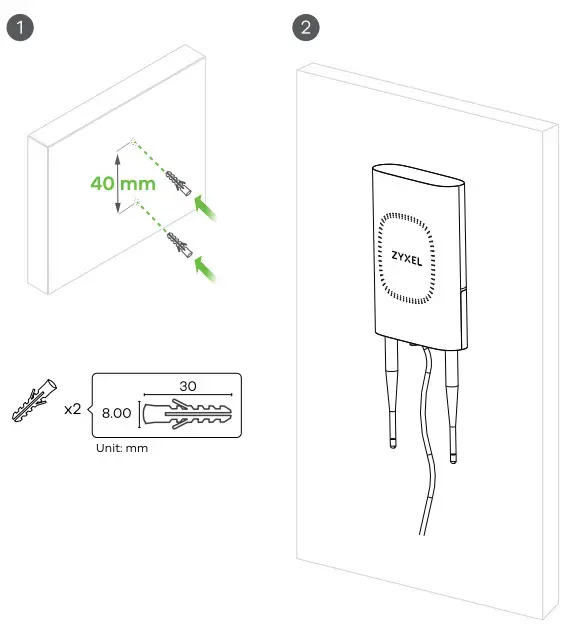 1

40 mm

x2

30

8.00

Unit: mm

2

ZYXEL