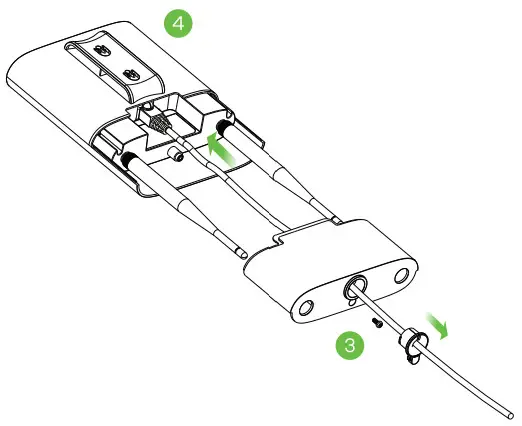 4

3