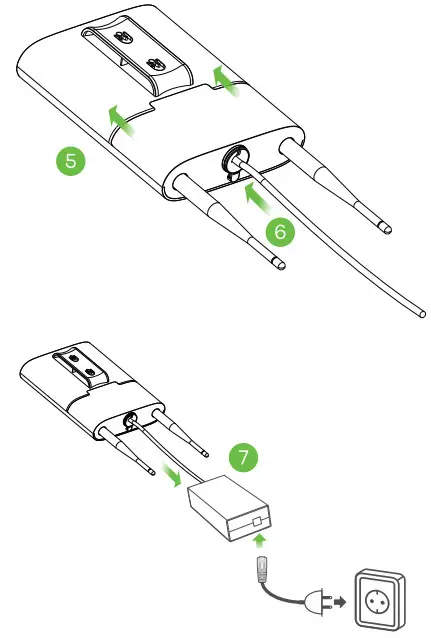 5

6

7