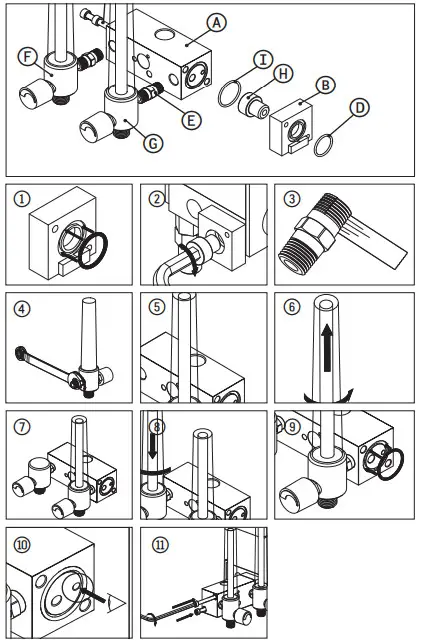 A
F
I
H
B
D
E
G
①
②
③
④
⑤
⑥
⑦
⑧
⑨
⑩
⑪