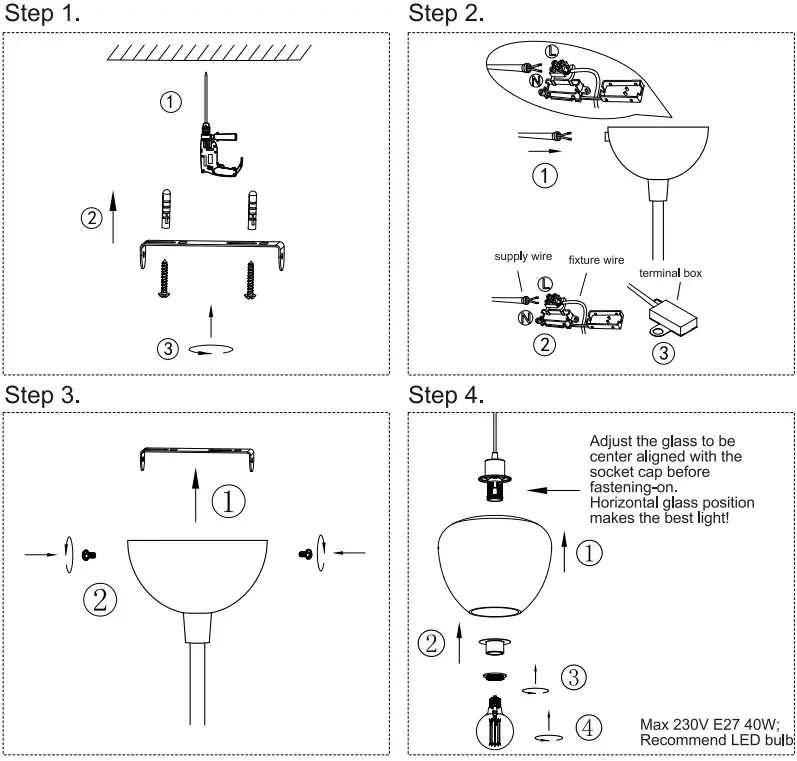 Step 1.

①

②

③

Step 2.

L

N

①

supply wire

fixture wire

terminal box

L

N

②

③

Step 3.

①

②

Step 4.

Adjust the glass to be center aligned with the socket cap before fastening-on. Horizontal glass position makes the best light!

①

②

③

④

Max 230V E27 40W; Recommend LED bulb