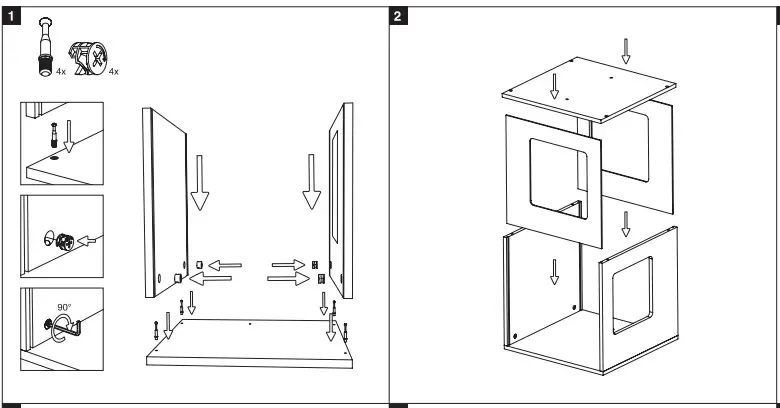 1

4x

4x

90°

2