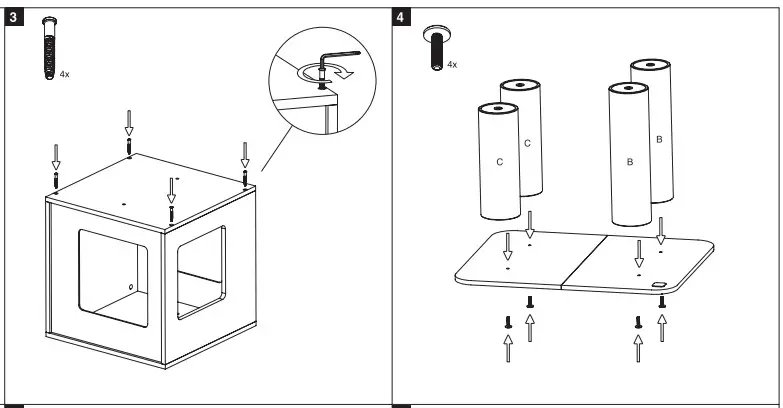 3

4x

4

4x

C

C

B

B