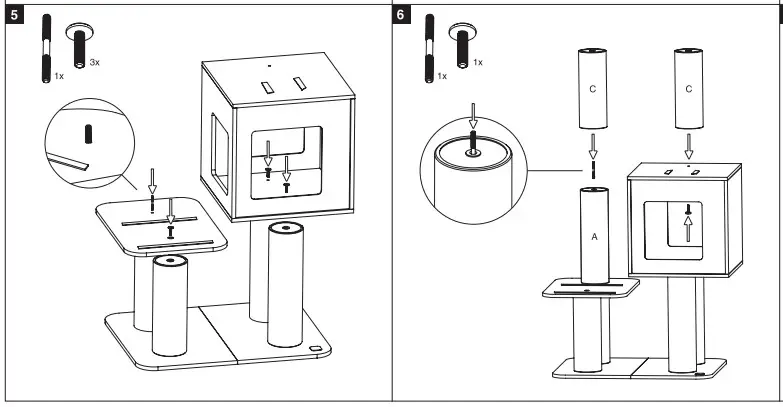 5

1x

3x

6

1x

1x

C

C

A