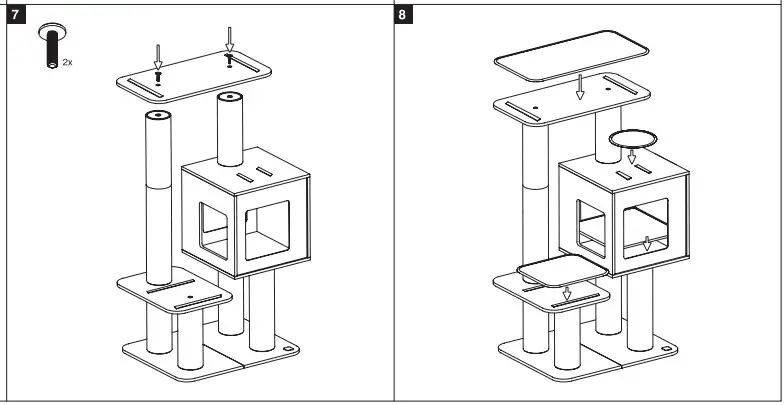 7

2x

8