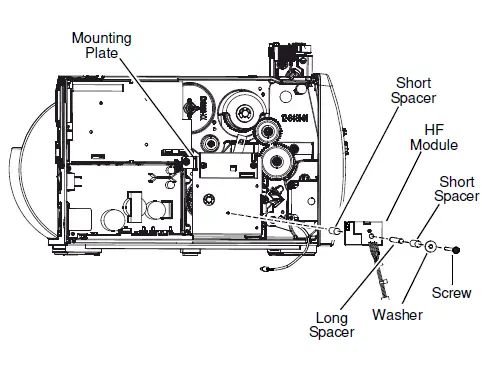 Mounting Plate

Short Spacer

HF Module

Short Spacer

Screw

Washer

Long Spacer