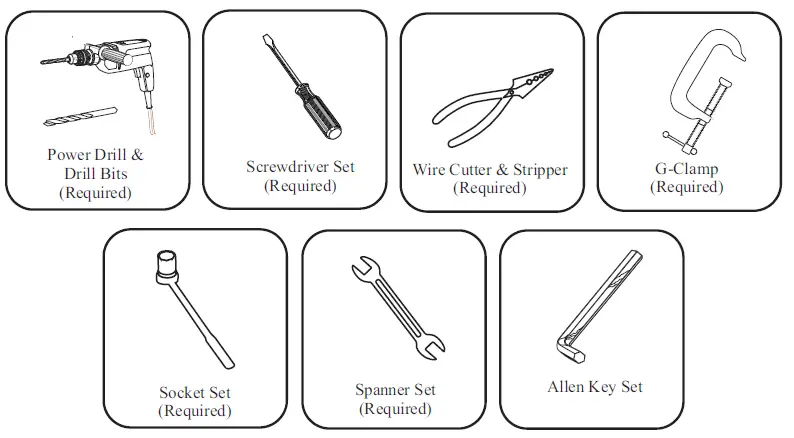 Power Drill & Drill Bits
(Required)

Screwdriver Set
(Required)

Wire Cutter & Stripper
(Required)

G-Clamp
(Required)

Socket Set
(Required)

Spanner Set
(Required)

Allen Key Set