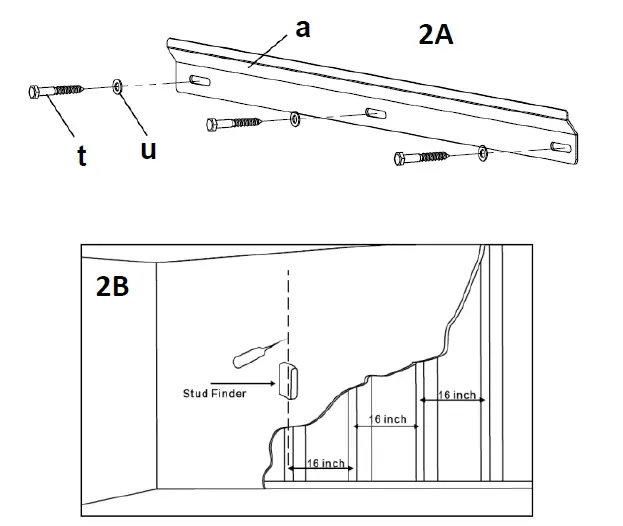 a
2A
t
u

2B
Stud Finder
16 inch
16 inch
16 inch