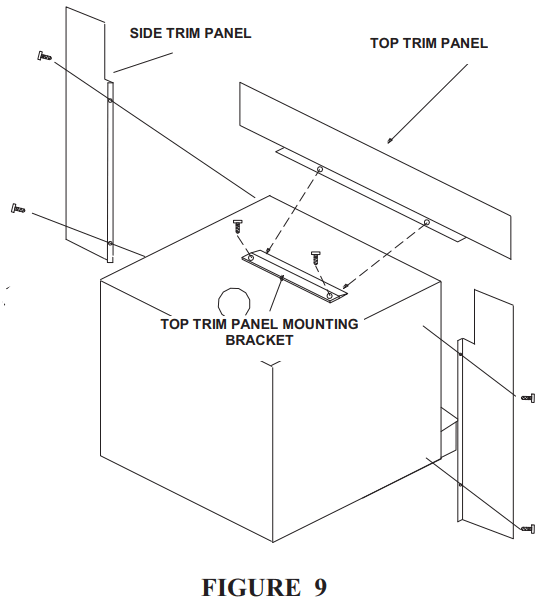 SIDE TRIM PANEL

TOP TRIM PANEL

TOP TRIM PANEL MOUNTING BRACKET

FIGURE 9