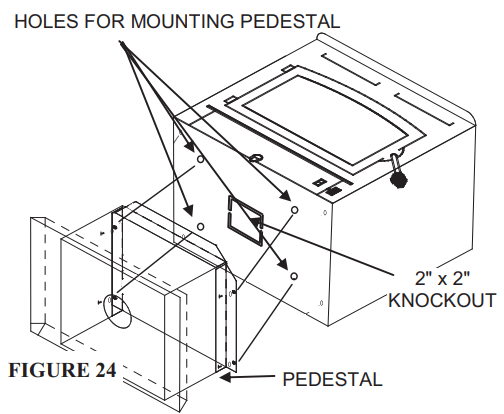 HOLES FOR MOUNTING PEDESTAL

2" x 2" KNOCKOUT

FIGURE 24

PEDESTAL