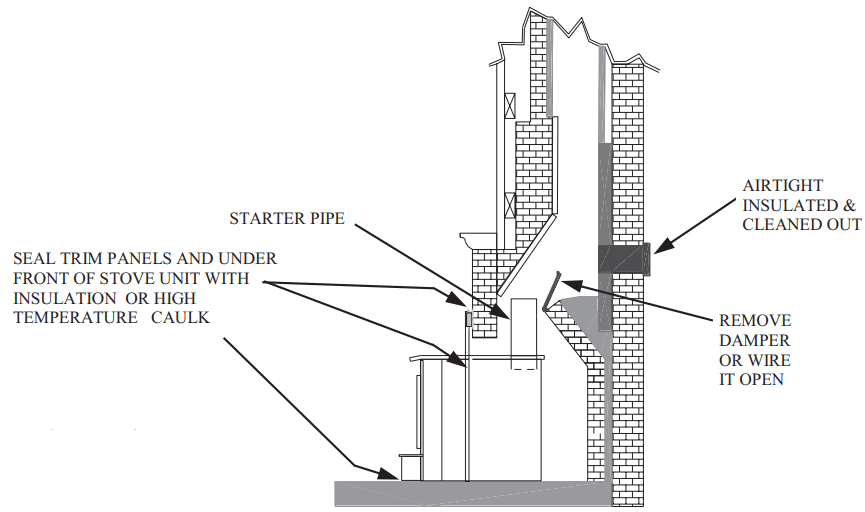 STARTER PIPE

SEAL TRIM PANELS AND UNDER FRONT OF STOVE UNIT WITH INSULATION OR HIGH TEMPERATURE CAULK

AIRTIGHT INSULATED & CLEANED OUT

REMOVE DAMPER OR WIRE IT OPEN