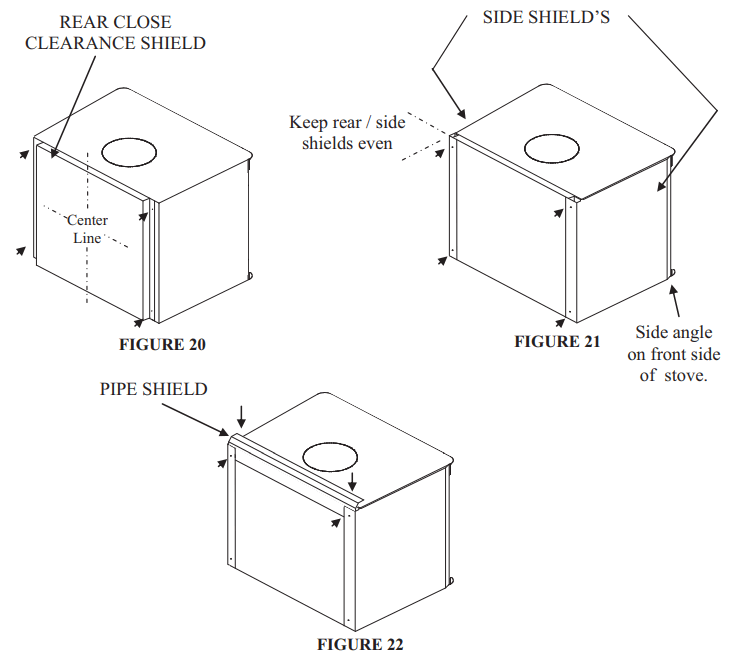 REAR CLOSE CLEARANCE SHIELD

Center Line

FIGURE 20

SIDE SHIELD'S

Keep rear / side shields even

FIGURE 21

Side angle on front side of stove.

PIPE SHIELD

FIGURE 22