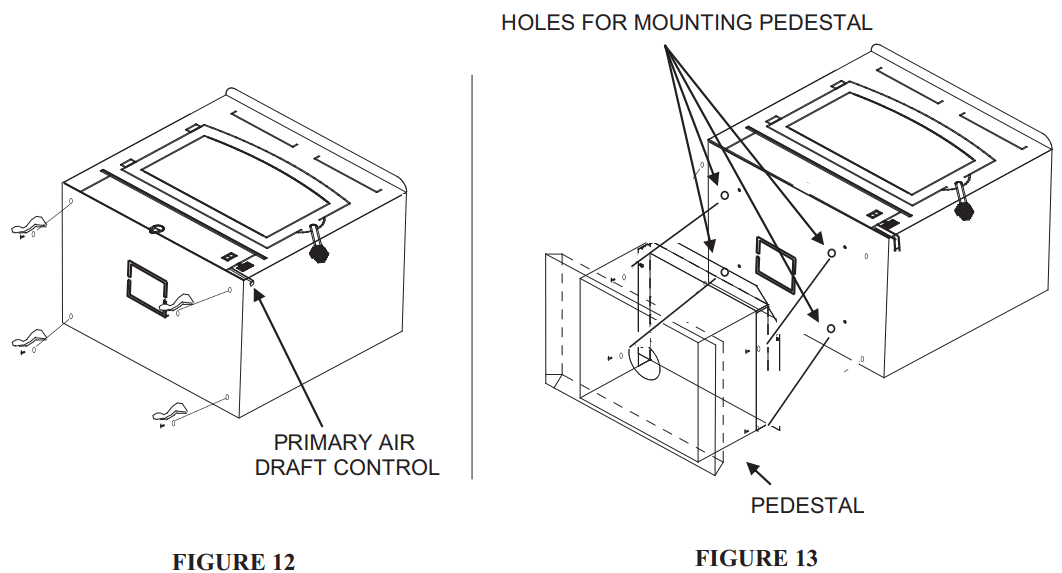 PRIMARY AIR DRAFT CONTROL

FIGURE 12

HOLES FOR MOUNTING PEDESTAL

PEDESTAL

FIGURE 13