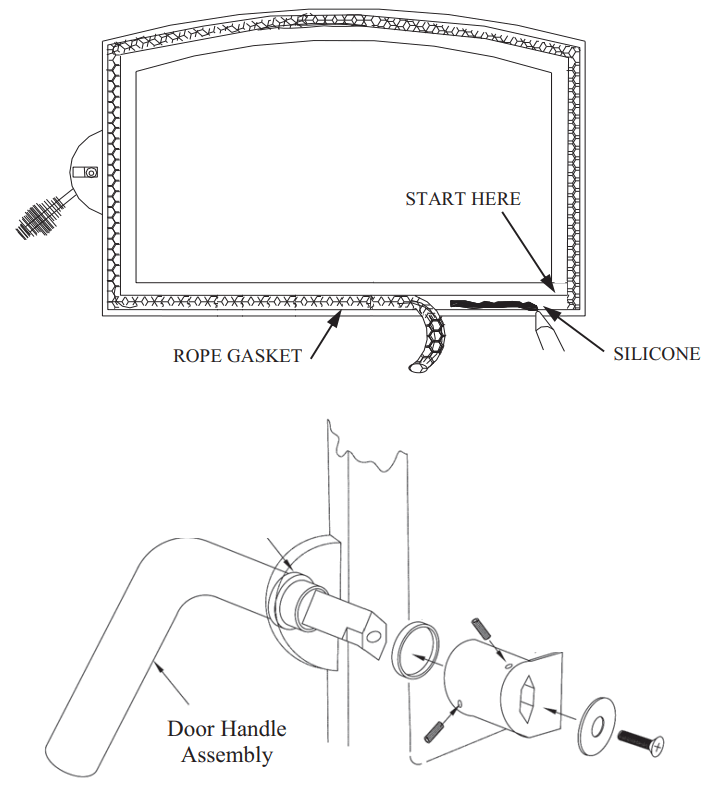 START HERE

ROPE GASKET

SILICONE

Door Handle Assembly