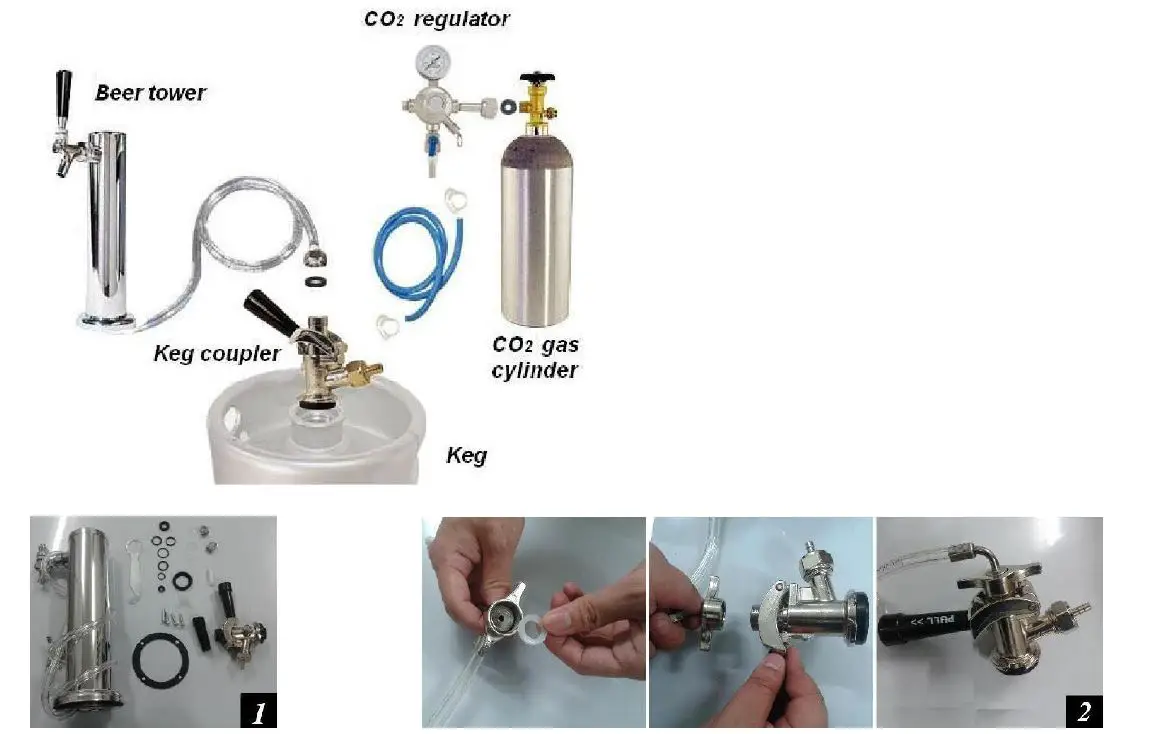 $CO_2$ regulator

Beer tower

Keg coupler

$CO_2$ gas cylinder

Keg

1

PULL >>

2