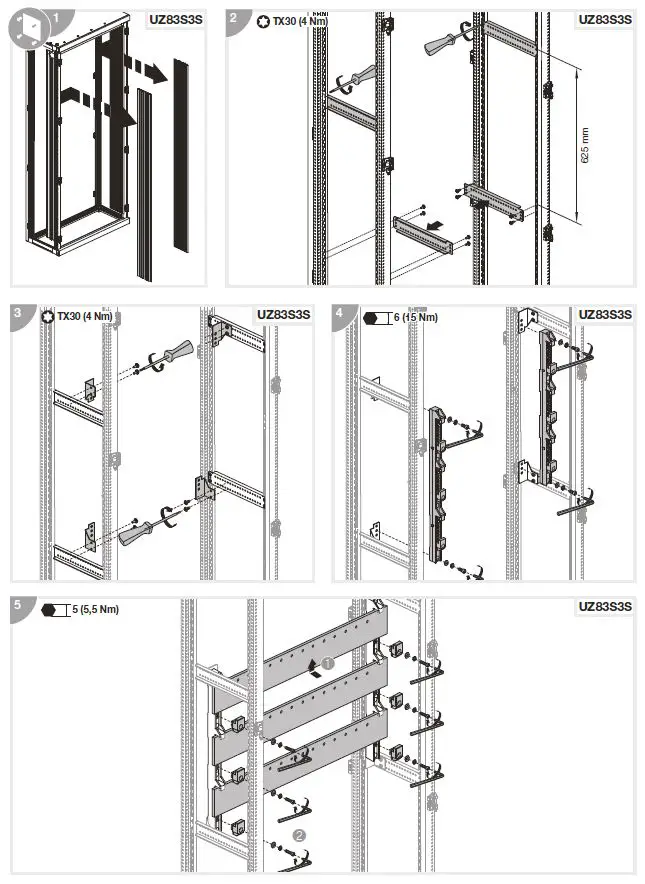 1
UZ83S3S

2
TX30 (4 Nm)
UZ83S3S
625 mm

3
TX30 (4 Nm)
UZ83S3S

4
6 (15 Nm)
UZ83S3S

5
5 (5,5 Nm)
UZ83S3S
1
2