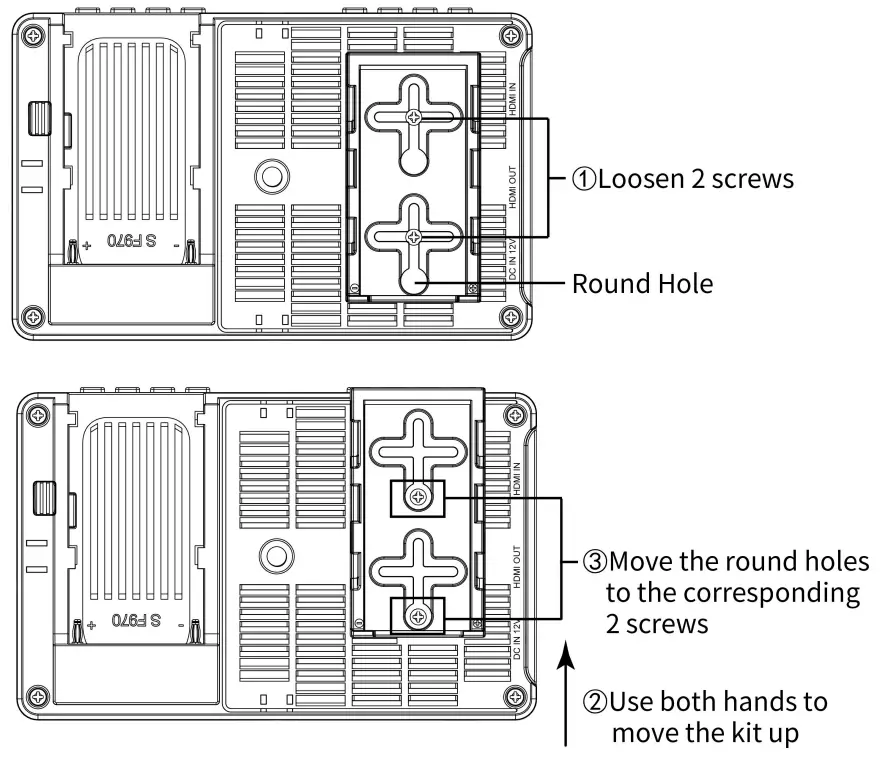 + S F970 -

HDMI IN

HDMI OUT

DC IN 12V

①Loosen 2 screws

Round Hole

+ S F970 -

HDMI IN

HDMI OUT

DC IN 12V

③Move the round holes to the corresponding 2 screws

②Use both hands to move the kit up