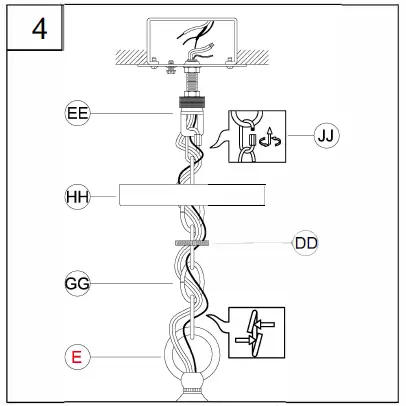 4

EE

JJ

HH

DD

GG

E