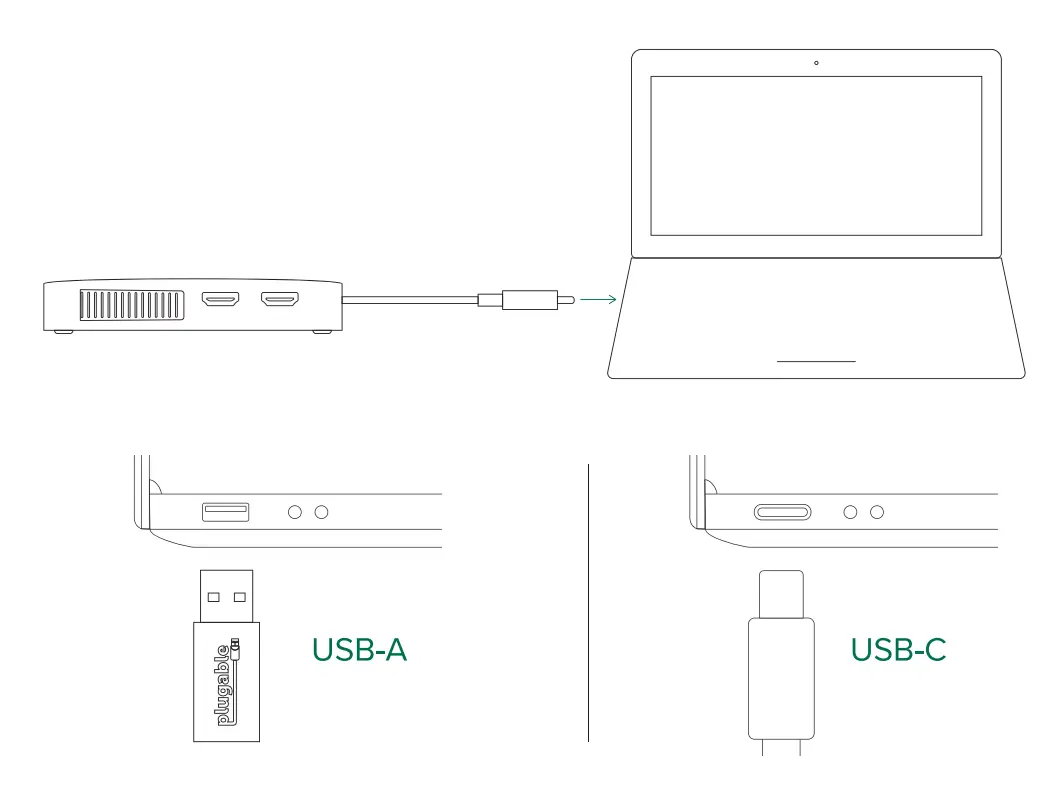 plugable

USB-A

USB-C