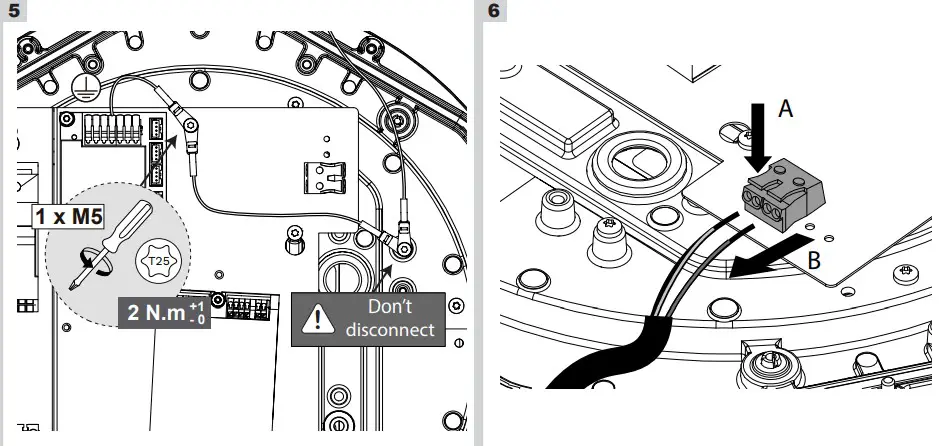 5

1 x M5

T25

2 N.m $^{+1}_{-0}$

Don't disconnect

6

A

B