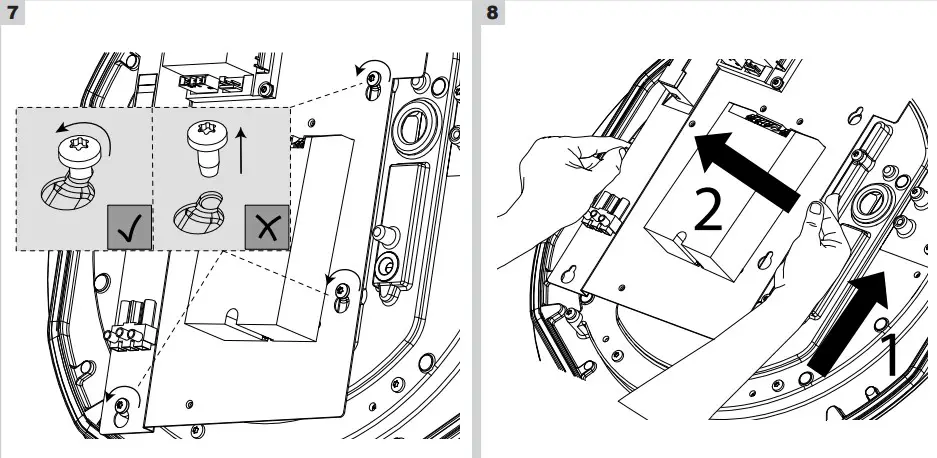 7

✓

✗

8

2

1