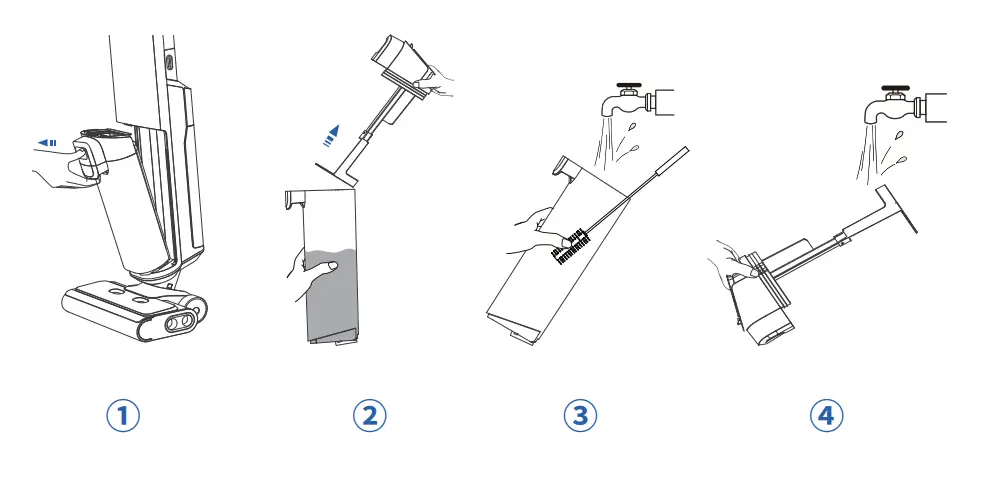 1

2

3

4