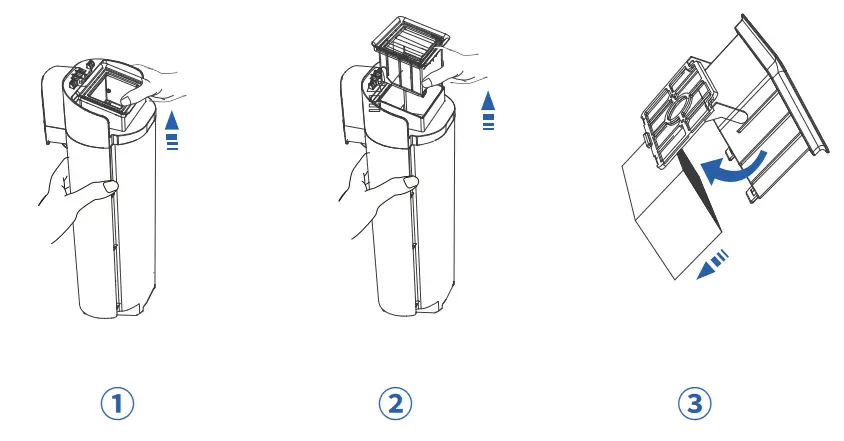 1

2

3