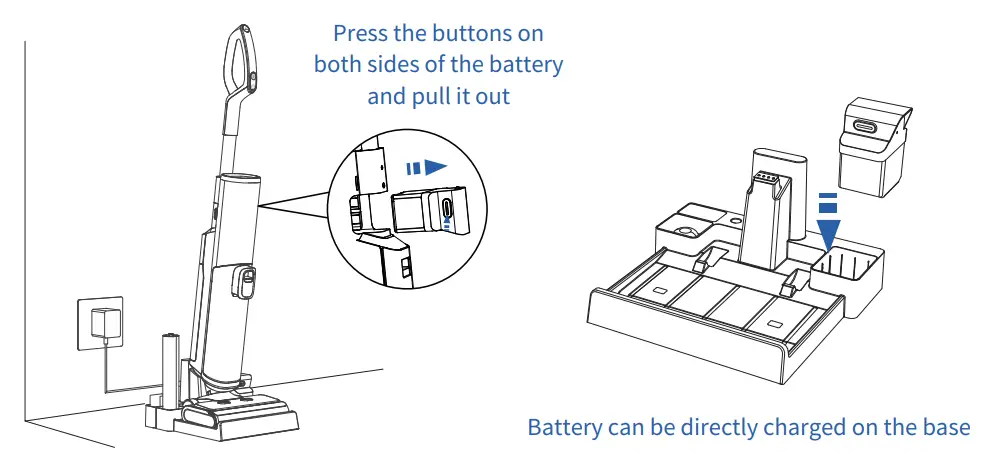 Press the buttons on both sides of the battery and pull it out

Battery can be directly charged on the base