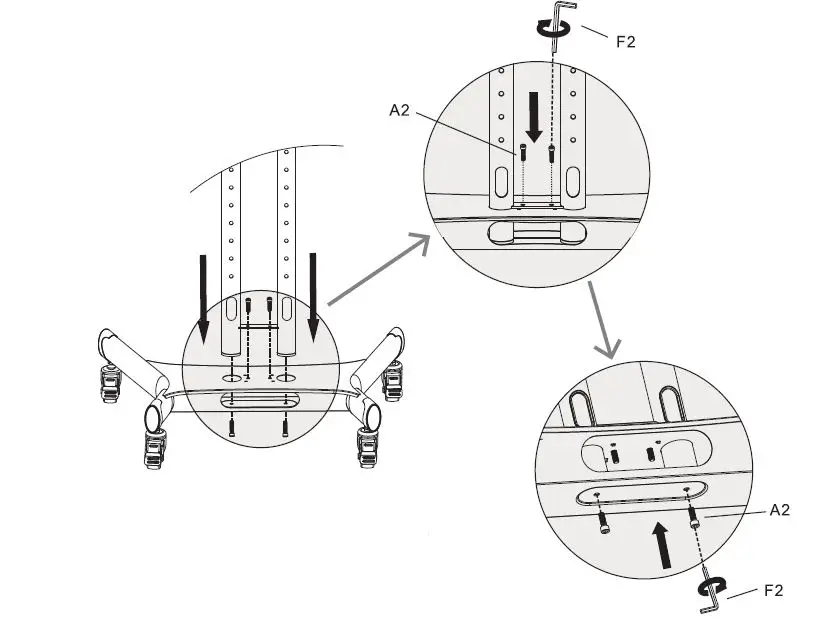 F2

A2

A2

F2