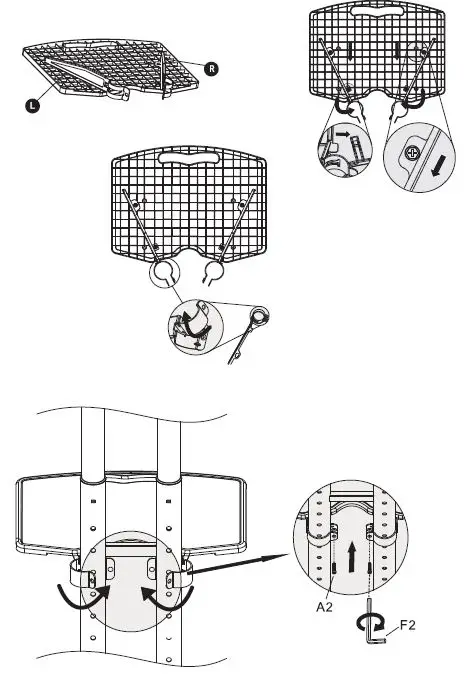 R
L
A2
F2