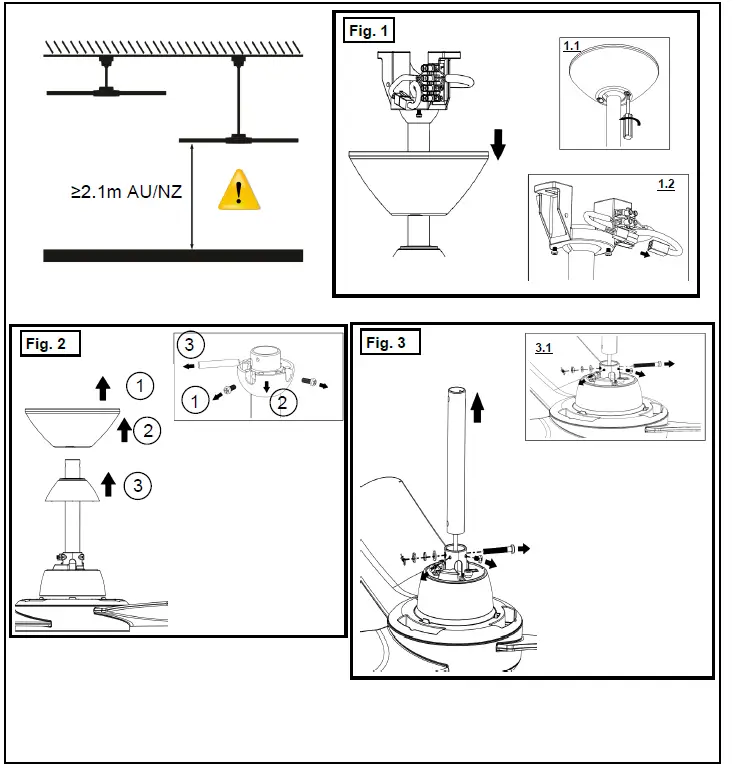 ≥2.1m AU/NZ

Fig. 1

1.1

1.2

Fig. 2

1
2
3

3
1
2

Fig. 3

3.1