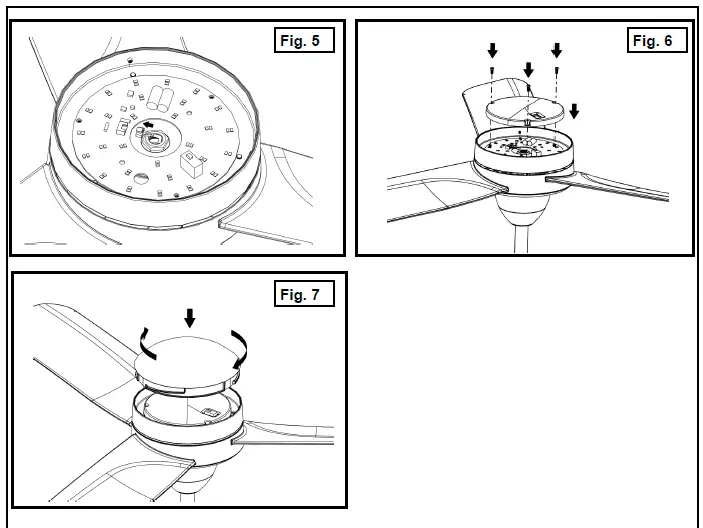 Fig. 5

Fig. 6

Fig. 7