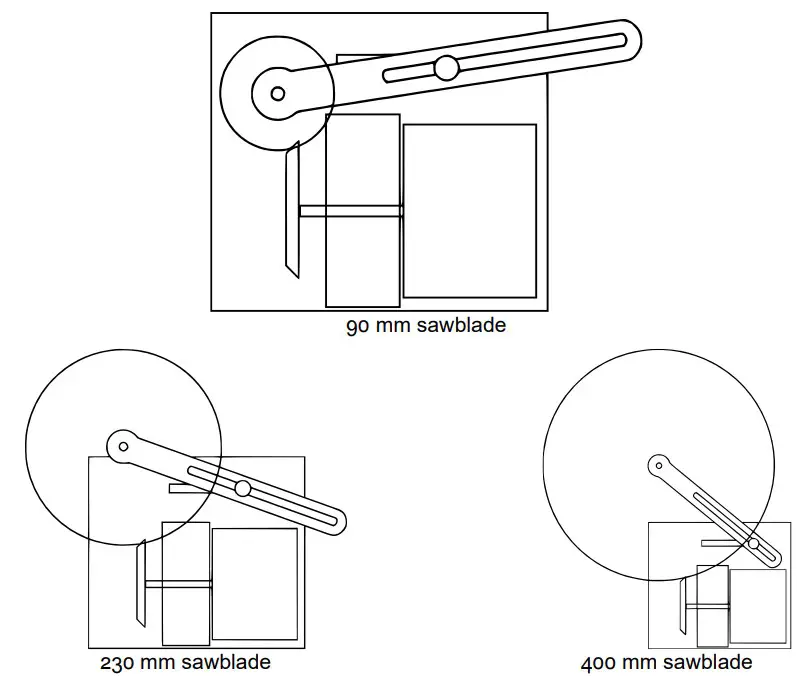 90 mm sawblade

230 mm sawblade

400 mm sawblade