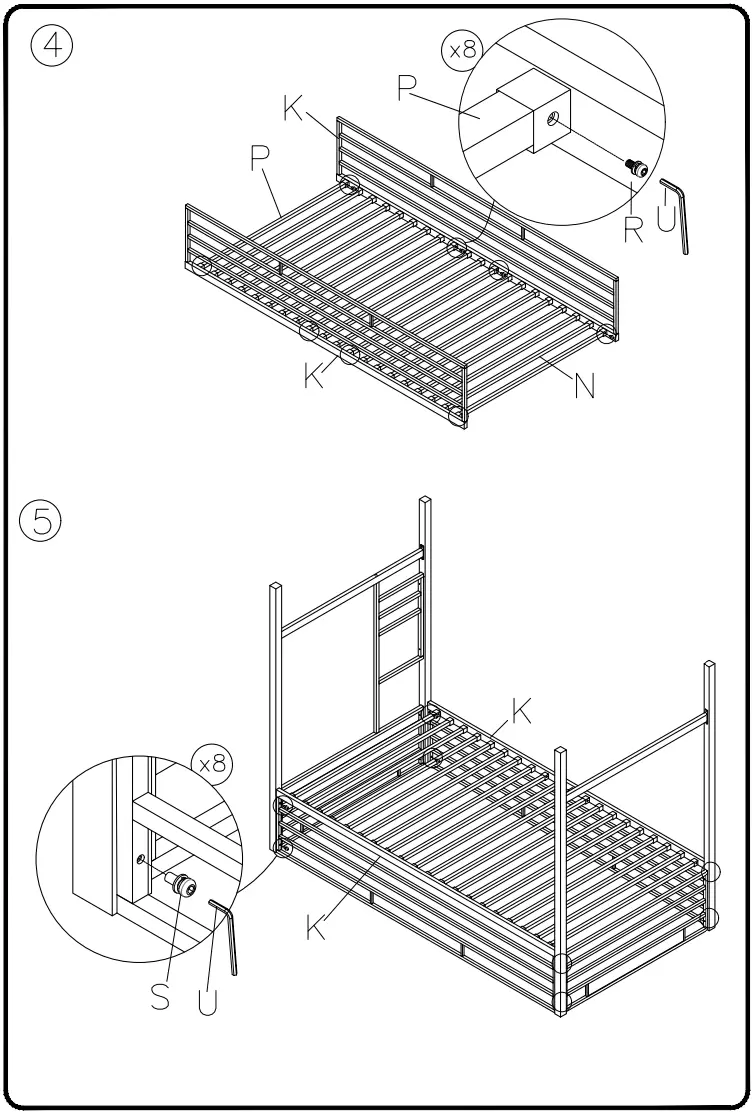 4

x8

P

K

P

R U

K

N

5

K

x8

K

S U