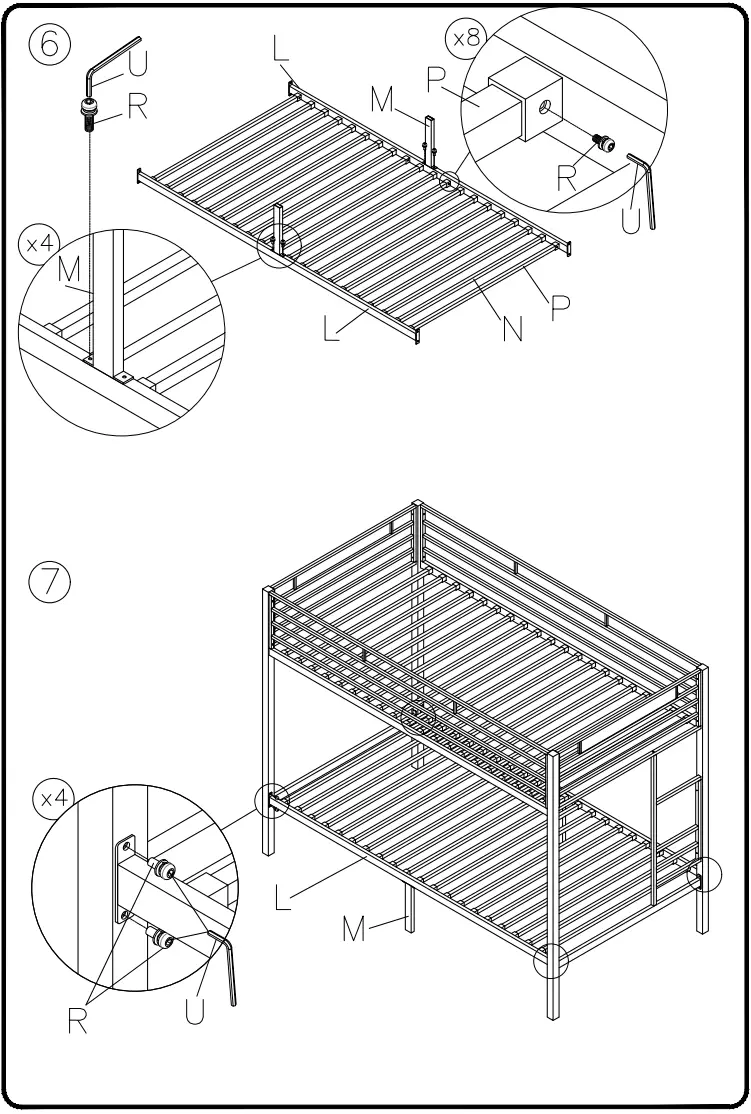 6
U
R
L
M
x8
P
R
U
x4
M
L
N
P

7
x4
L
M
R
U