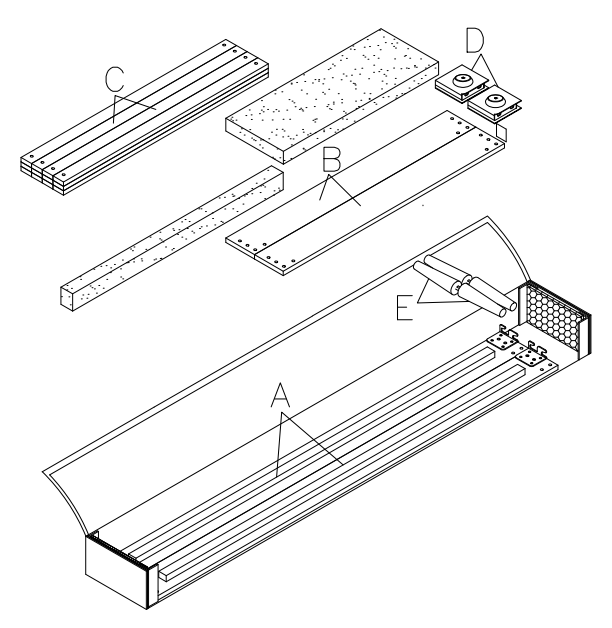 C
D
B
E
A