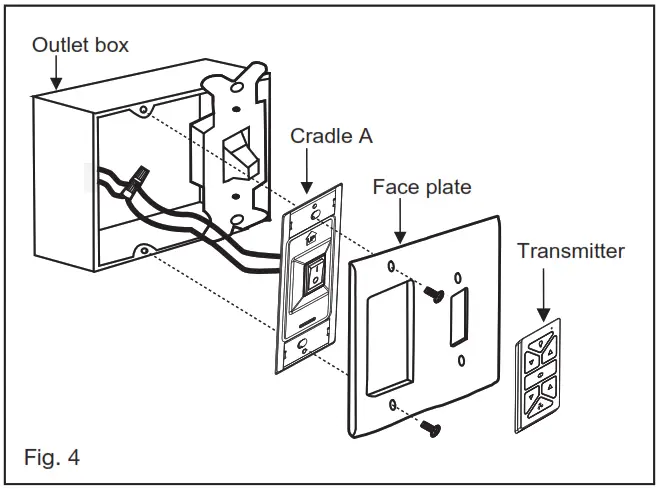 Outlet box

Cradle A

Face plate

Transmitter

Fig. 4