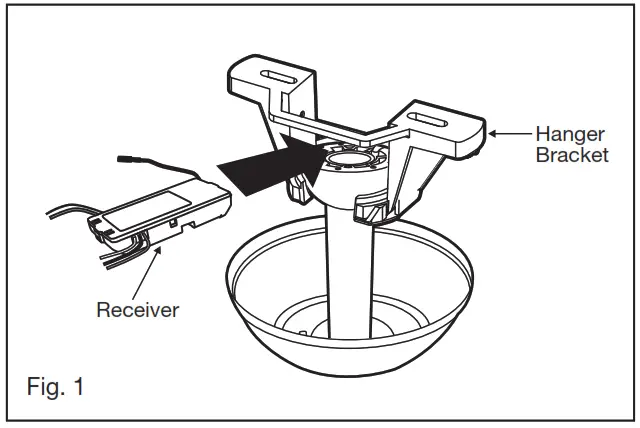 Hanger Bracket

Receiver

Fig. 1