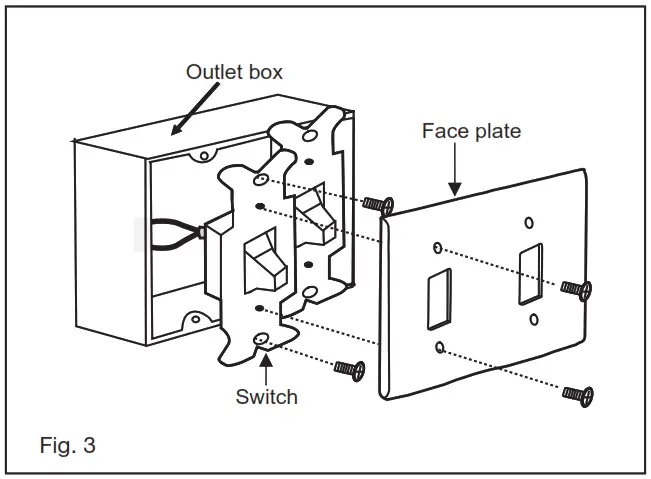 Outlet box

Face plate

Switch

Fig. 3