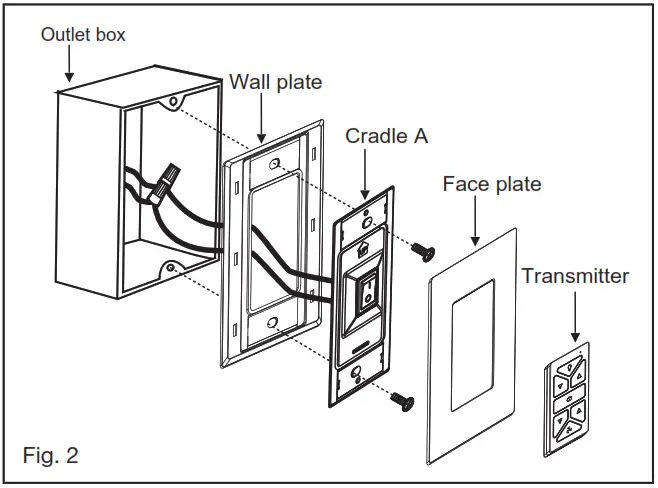 Outlet box

Wall plate

Cradle A

Face plate

Transmitter

Fig. 2