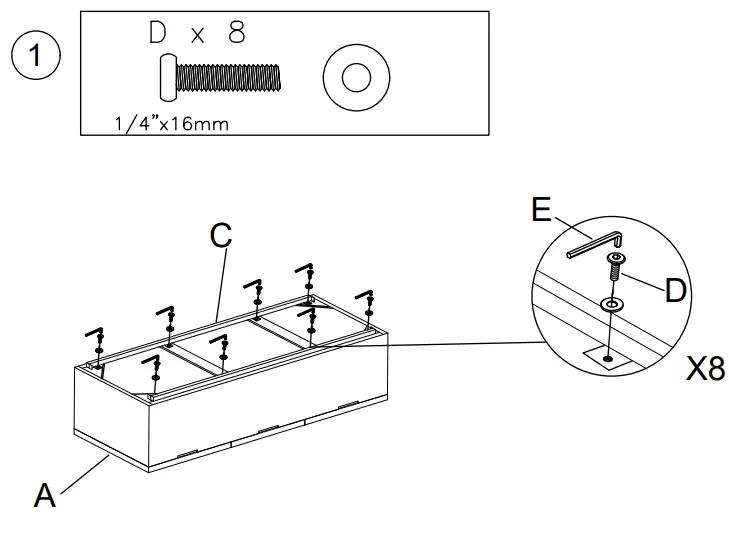 1

D x 8

1/4"x16mm

C

E

D

X8

A