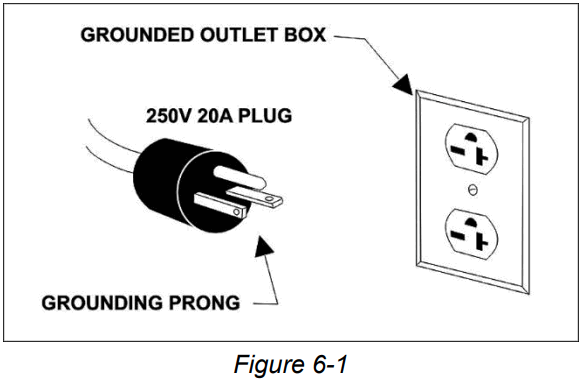 GROUNDED OUTLET BOX

250V 20A PLUG

GROUNDING PRONG

Figure 6-1