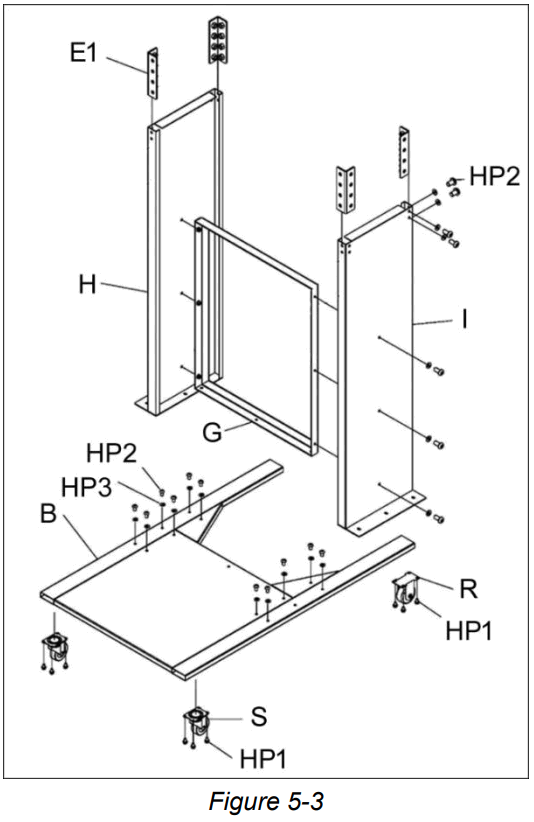 E1

HP2

H

I

G

HP2

HP3

B

R

HP1

S

HP1

Figure 5-3