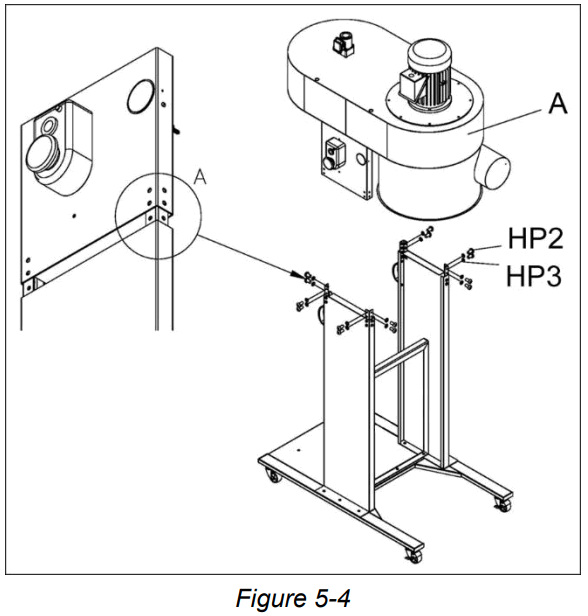 A

A

HP2

HP3

Figure 5-4