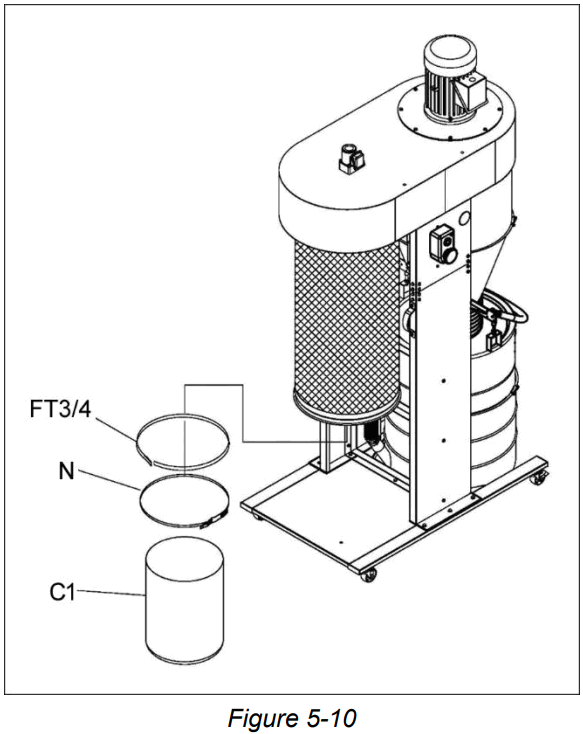 FT3/4

N

C1

Figure 5-10