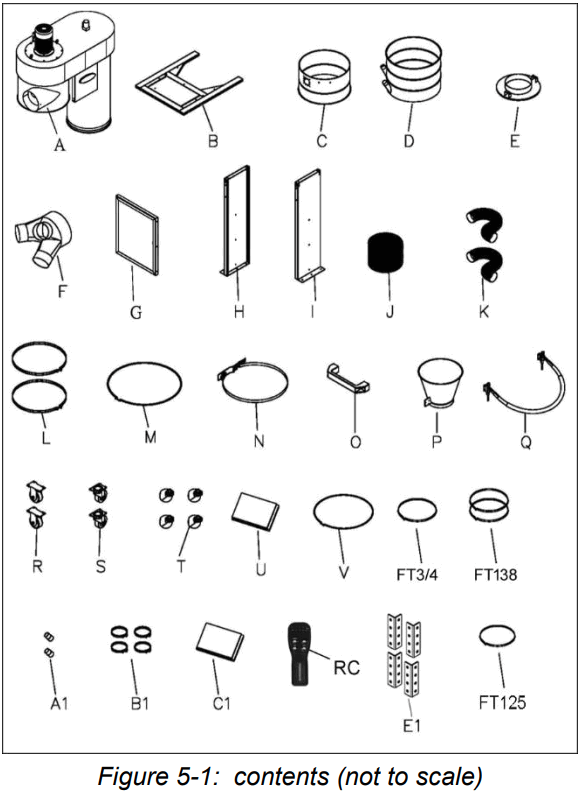 A B C D E

F G H I J K

L M N O P Q

R S T U V FT3/4 FT138

A1 B1 C1 RC E1 FT125

Figure 5-1: contents (not to scale)