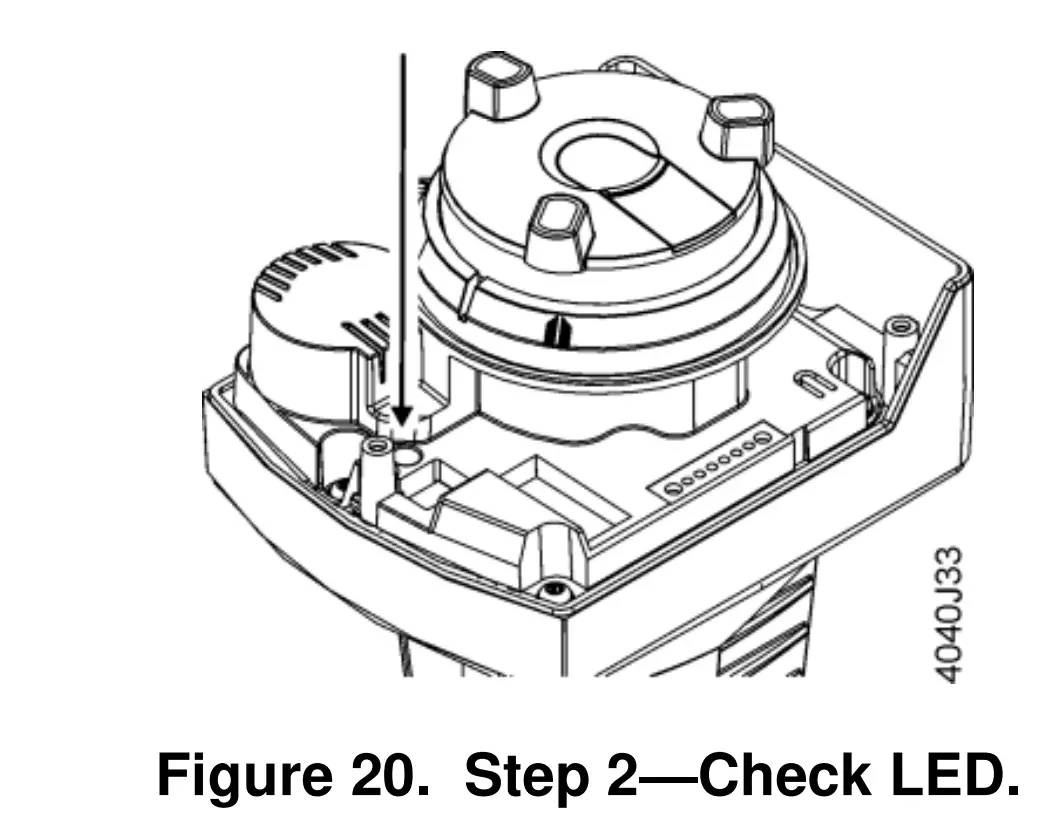 4040J33

Figure 20. Step 2—Check LED.