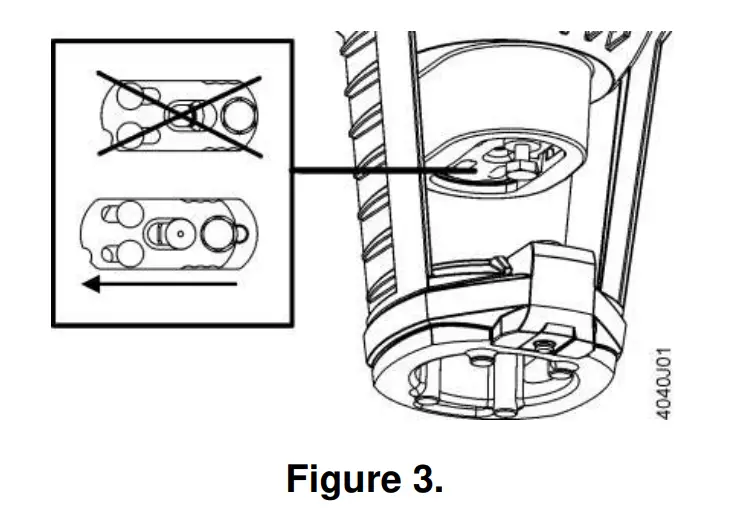 4040J01

Figure 3.