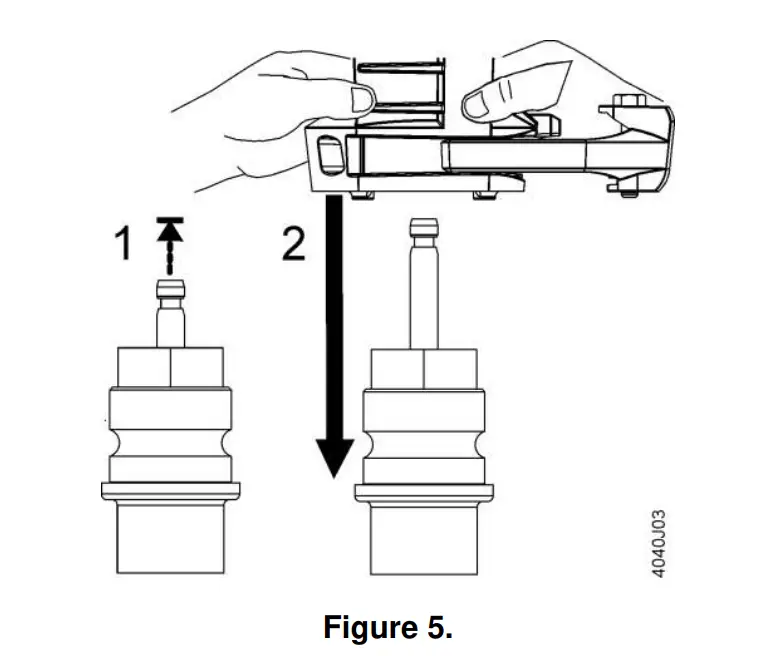 1
2
4040J03
Figure 5.