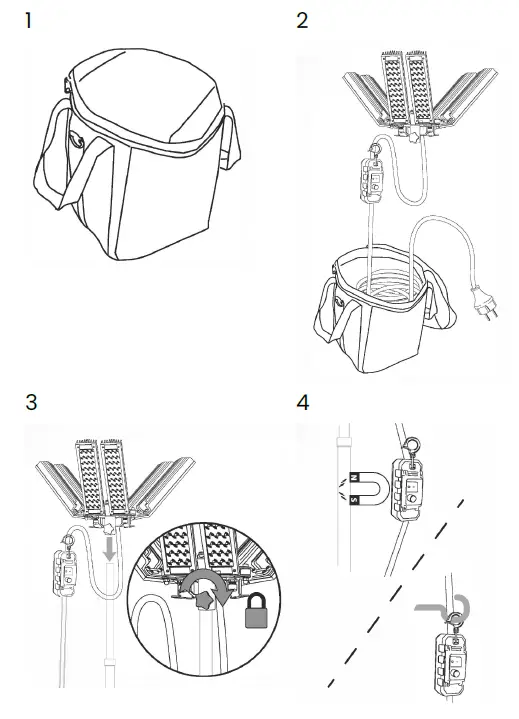 1

2

3

4

N

S